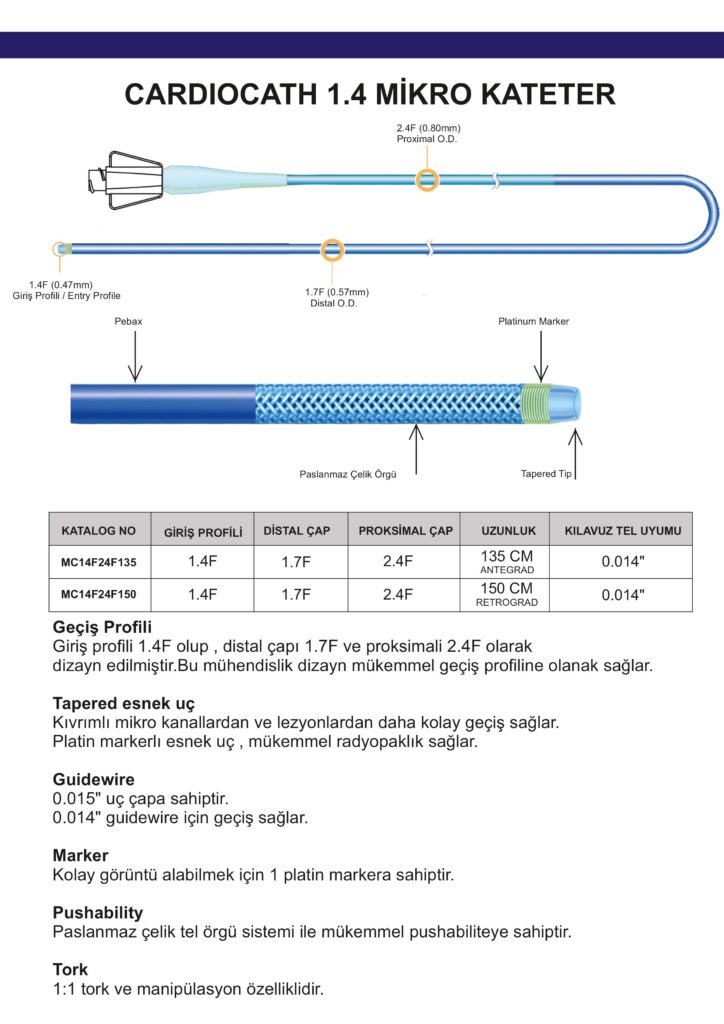 CARDIOCATH 1.4 MİKRO KATETER

2.4F (0.80mm)
Proximal O.D.

1.4F (0.47mm)
Giriş Profili / Entry Profile

1.7F (0.57mm)
Distal O.D.

Pebax

Platinum Marker

Paslanmaz Çelik Örgü

Tapered Tip

| KATALOG NO | GİRİŞ PROFİLİ | DİSTAL ÇAP | PROKSİMAL ÇAP | UZUNLUK | KILAVUZ TEL UYUMU |
|---|---|---|---|---|---|
| MC14F24F135 | 1.4F | 1.7F | 2.4F | 135 CM ANTEGRAD | 0.014" |
| MC14F24F150 | 1.4F | 1.7F | 2.4F | 150 CM RETROGRAD | 0.014" |

Geçiş Profili
Giriş profili 1.4F olup , distal çapı 1.7F ve proksimali 2.4F olarak dizayn edilmiştir.Bu mühendislik dizayn mükemmel geçiş profiline olanak sağlar.

Tapered esnek uç
Kıvrımlı mikro kanallardan ve lezyonlardan daha kolay geçiş sağlar.
Platin markerlı esnek uç , mükemmel radyopaklık sağlar.

Guidewire
0.015" uç çapa sahiptir.
0.014" guidewire için geçiş sağlar.

Marker
Kolay görüntü alabilmek için 1 platin markera sahiptir.

Pushability
Paslanmaz çelik tel örgü sistemi ile mükemmel pushabiliteye sahiptir.

Tork
1:1 tork ve manipülasyon özelliklidir.